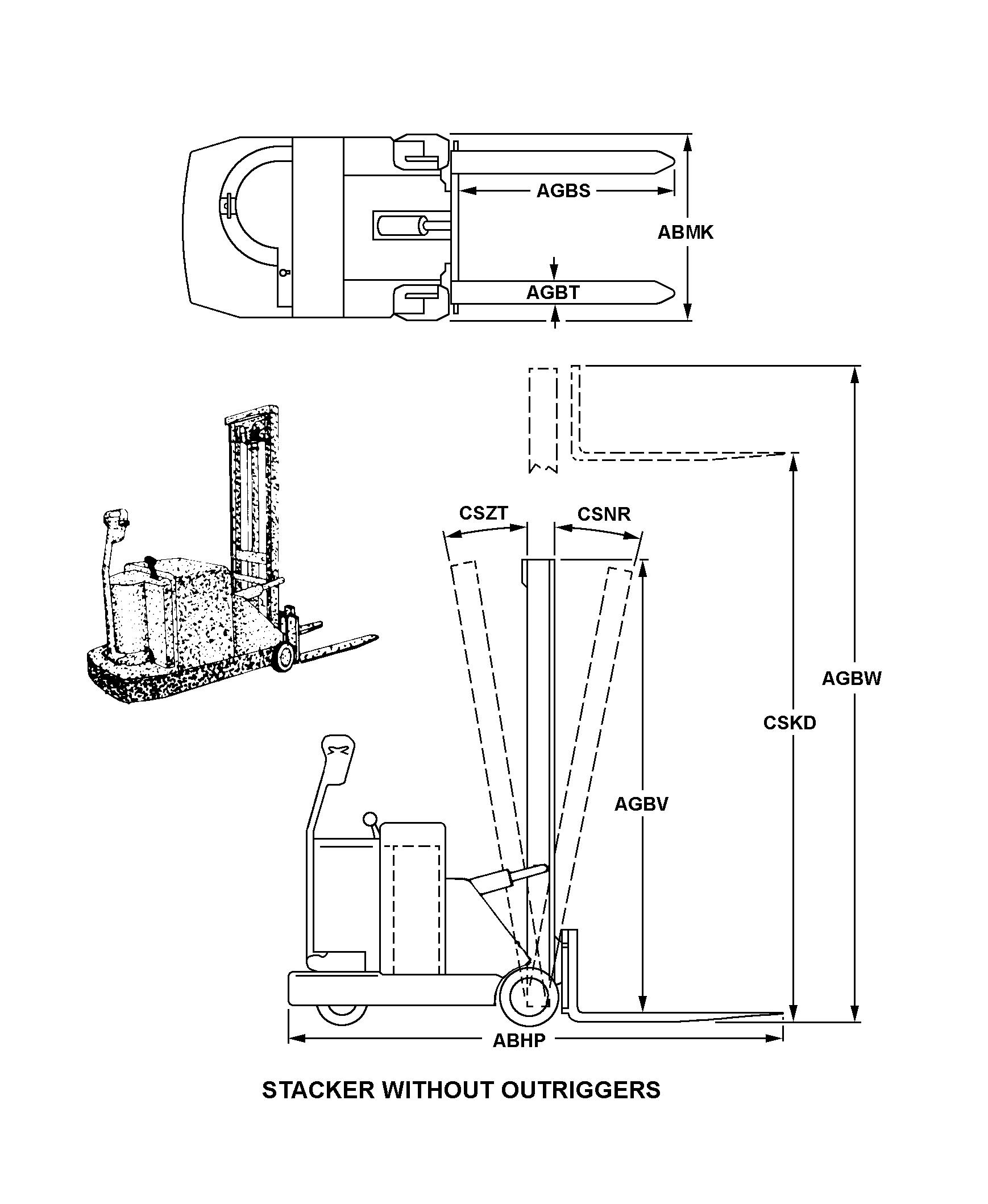 AGBS
ABMK
AGBT
CSZT
CSNR
AGBW
CSKD
AGBV
ABHP
STACKER WITHOUT OUTRIGGERS